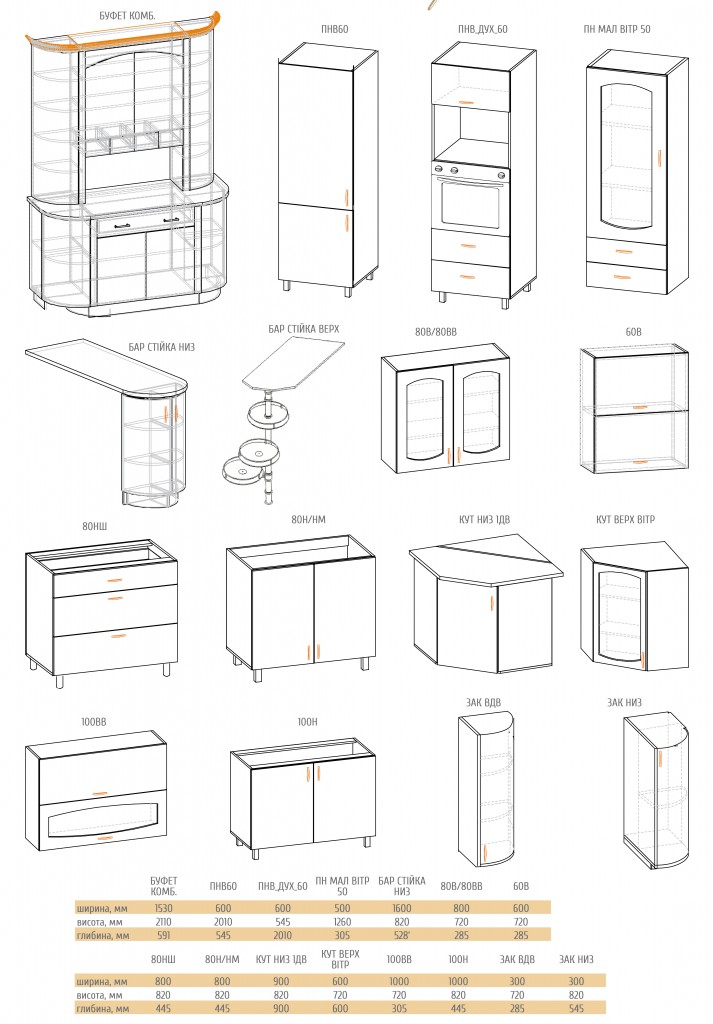 БУФЕТ КОМБ.

ПНВ60

ПНВ_ДУХ_60

ПН МАЛ ВІТР 50

БАР СТІЙКА НИЗ

БАР СТІЙКА ВЕРХ

80В/80ВВ

60В

80НШ

80Н/НМ

КУТ НИЗ 1ДВ

КУТ ВЕРХ ВІТР

100ВВ

100Н

ЗАК ВДВ

ЗАК НИЗ

| | БУФЕТ КОМБ. | ПНВ60 | ПНВ_ДУХ_60 | ПН МАЛ ВІТР 50 | БАР СТІЙКА НИЗ | 80В/80ВВ | 60В |
|---|---|---|---|---|---|---|---|
| ширина, мм | 1530 | 600 | 600 | 500 | 1600 | 800 | 600 |
| висота, мм | 2110 | 2010 | 545 | 1260 | 820 | 720 | 720 |
| глибина, мм | 591 | 545 | 2010 | 305 | 528' | 285 | 285 |

| | 80НШ | 80Н/НМ | КУТ НИЗ 1ДВ | КУТ ВЕРХ ВІТР | 100ВВ | 100Н | ЗАК ВДВ | ЗАК НИЗ |
|---|---|---|---|---|---|---|---|---|
| ширина, мм | 800 | 800 | 900 | 600 | 1000 | 1000 | 300 | 300 |
| висота, мм | 820 | 820 | 820 | 720 | 720 | 820 | 720 | 820 |
| глибина, мм | 445 | 445 | 900 | 600 | 305 | 445 | 285 | 545 |